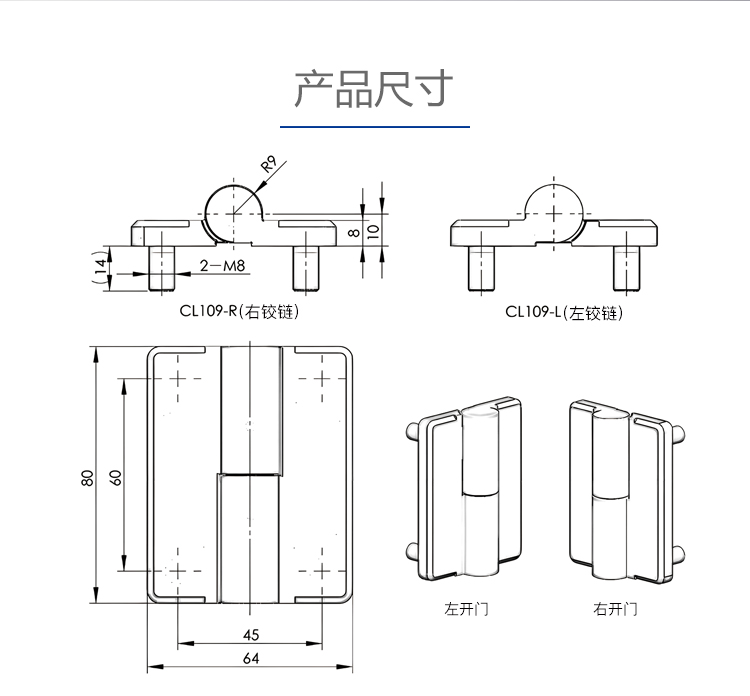 产品尺寸

R9

8

10

(14)

2—M8

CL109-R(右铰链)

CL109-L(左铰链)

80

60

45

64

左开门

右开门