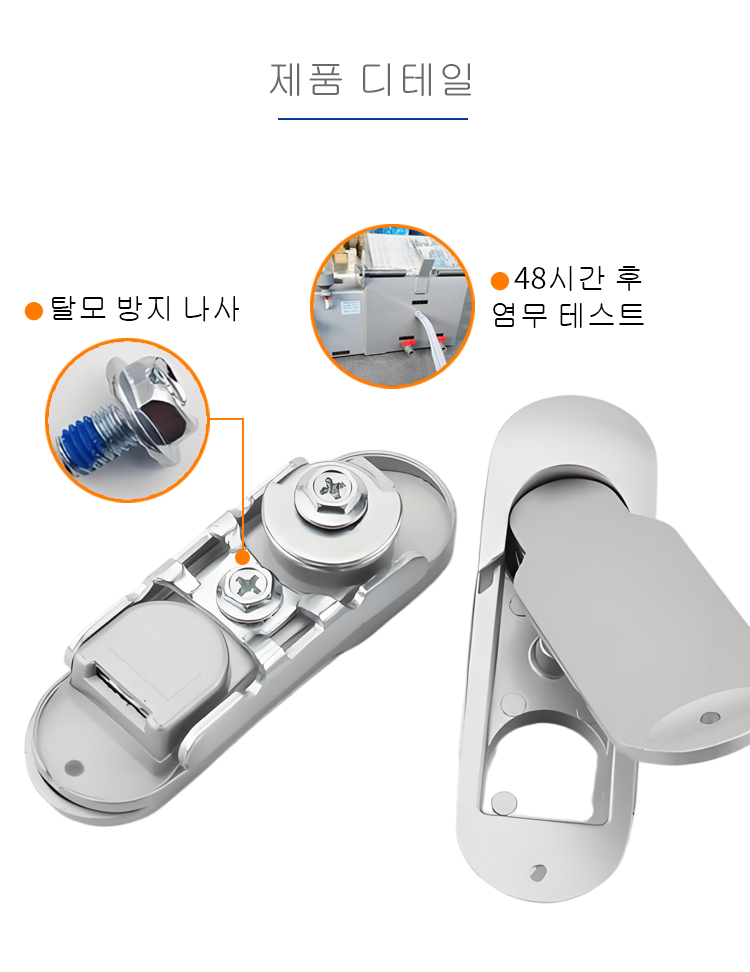 제품 디테일

탈모 방지 나사

48시간 후 염무 테스트