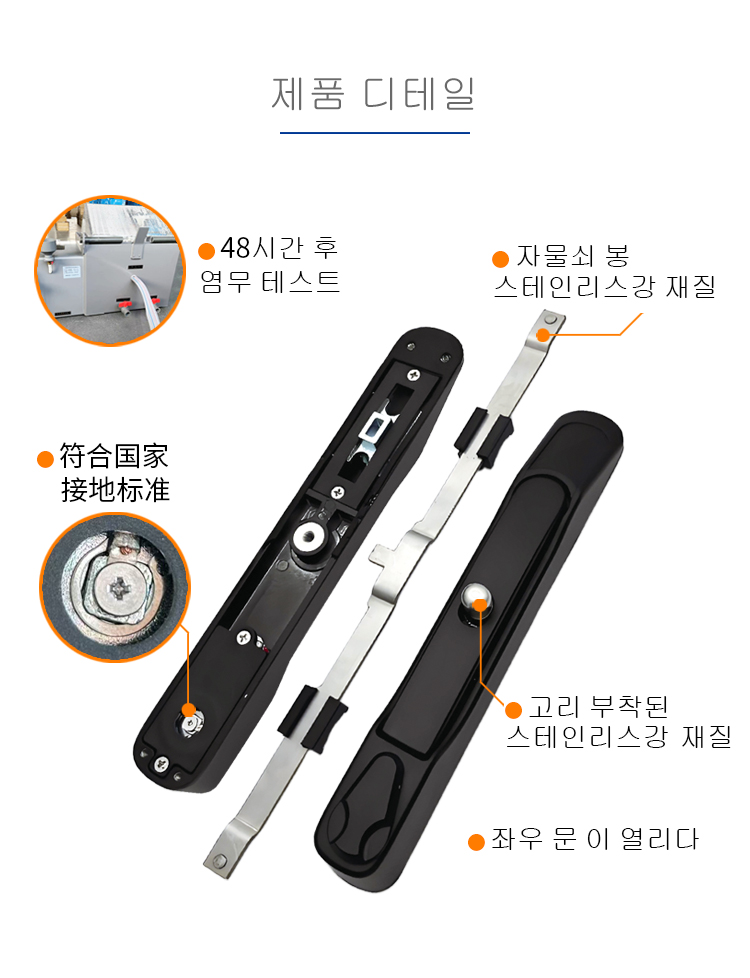 제품 디테일

48시간 후
염무 테스트

자물쇠 봉
스테인리스강 재질

符合国家
接地标准

고리 부착된
스테인리스강 재질

좌우 문 이 열리다