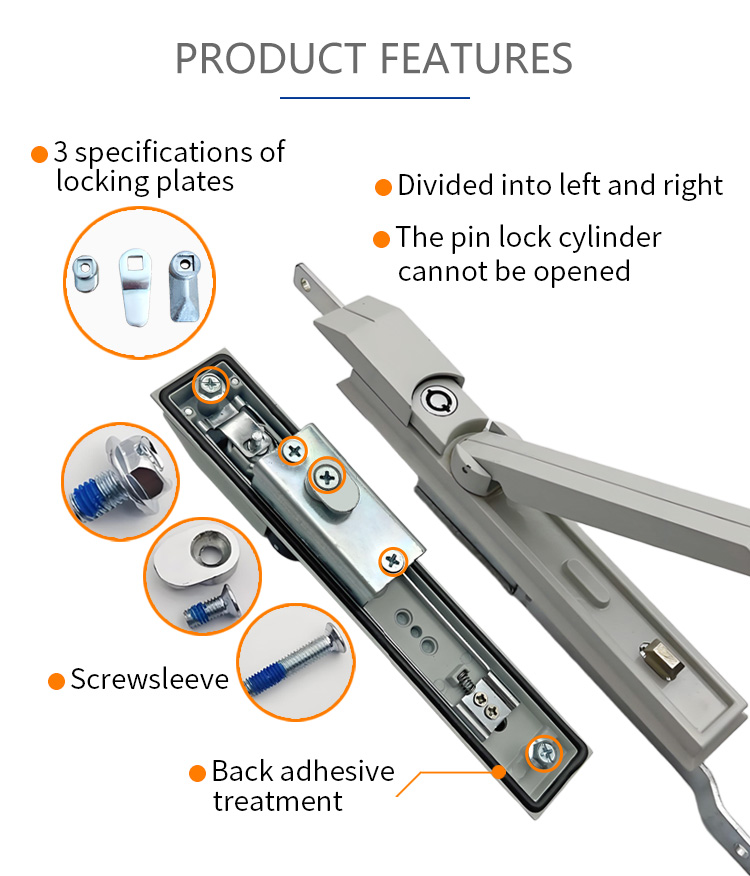 PRODUCT FEATURES

3 specifications of locking plates

Divided into left and right

The pin lock cylinder cannot be opened

Screwsleeve

Back adhesive treatment