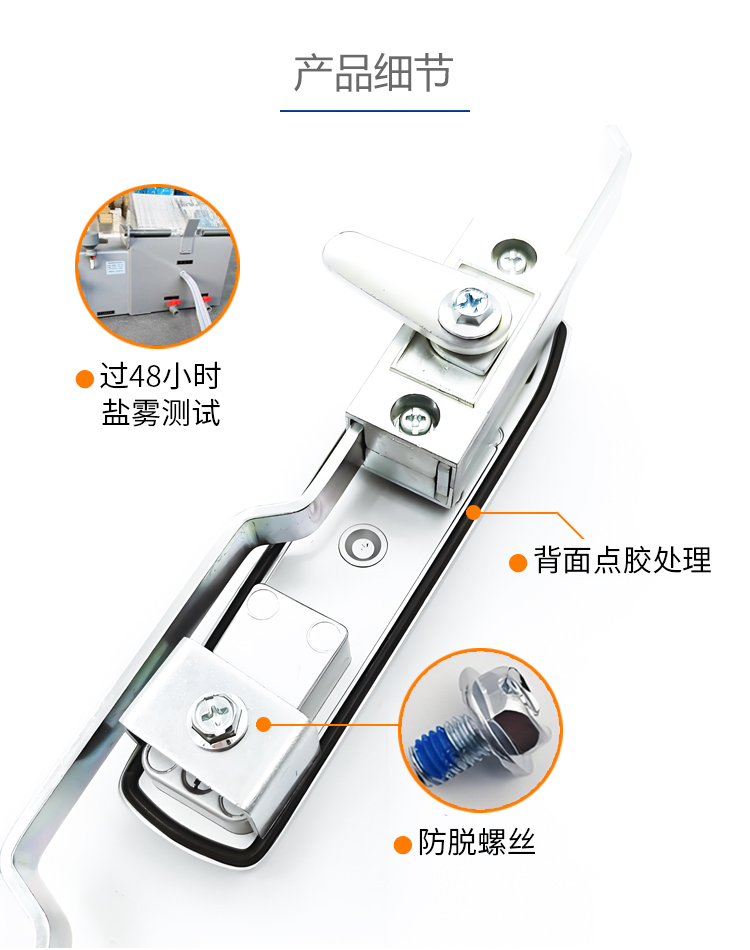 产品细节

过48小时
盐雾测试

背面点胶处理

防脱螺丝