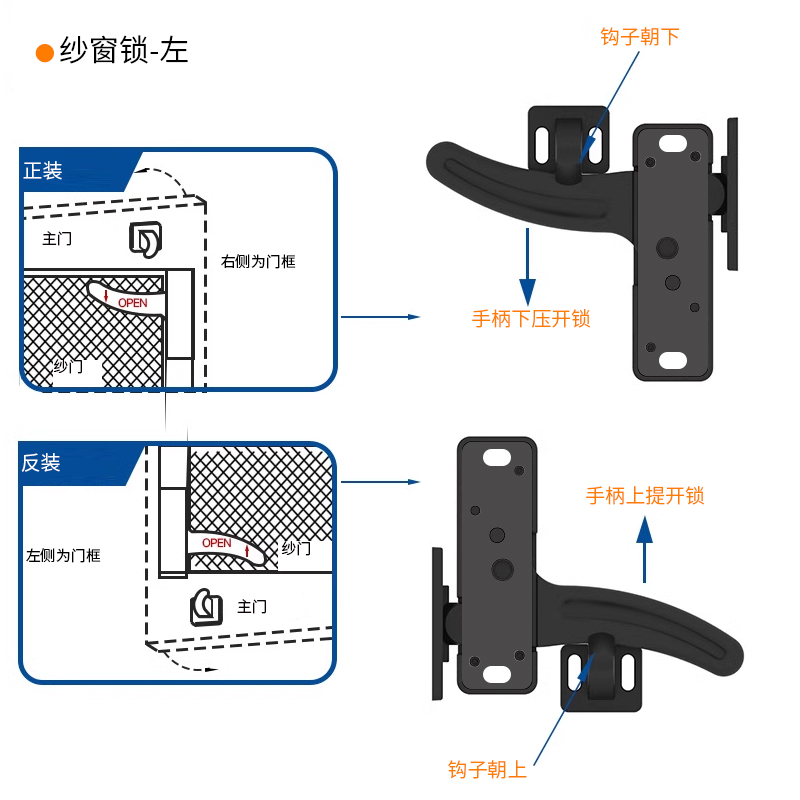 纱窗锁-左

正装

主门

右侧为门框

OPEN

纱门

钩子朝下

手柄下压开锁

反装

左侧为门框

OPEN

纱门

主门

手柄上提开锁

钩子朝上