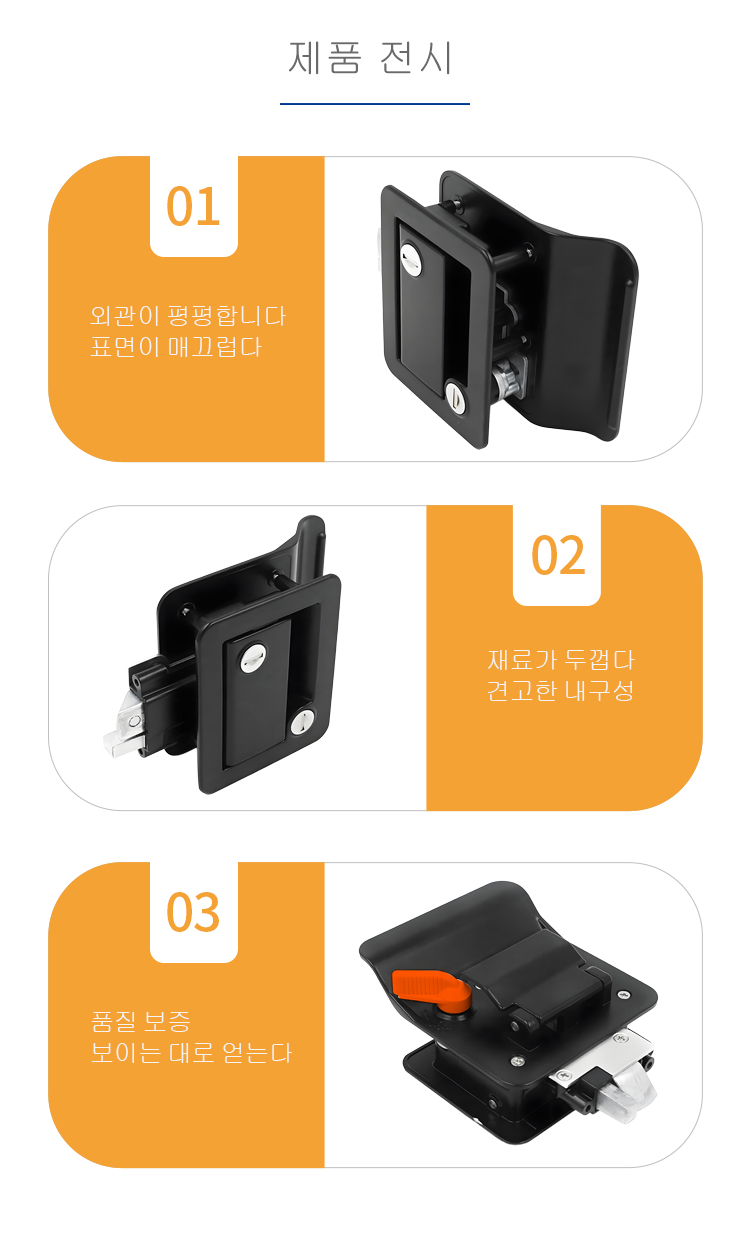 제품 전시

01

외관이 평평합니다
표면이 매끄럽다

02

재료가 두껍다
견고한 내구성

03

품질 보증
보이는 대로 얻는다