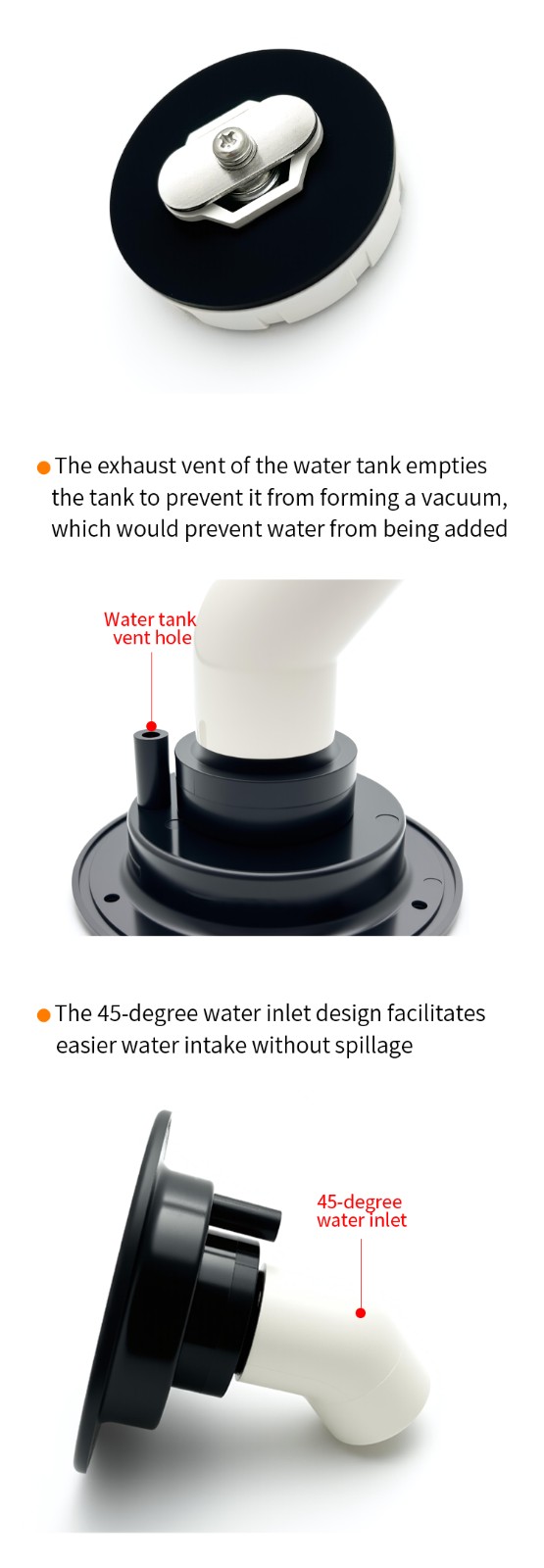 The exhaust vent of the water tank empties the tank to prevent it from forming a vacuum, which would prevent water from being added

Water tank vent hole

The 45-degree water inlet design facilitates easier water intake without spillage

45-degree water inlet