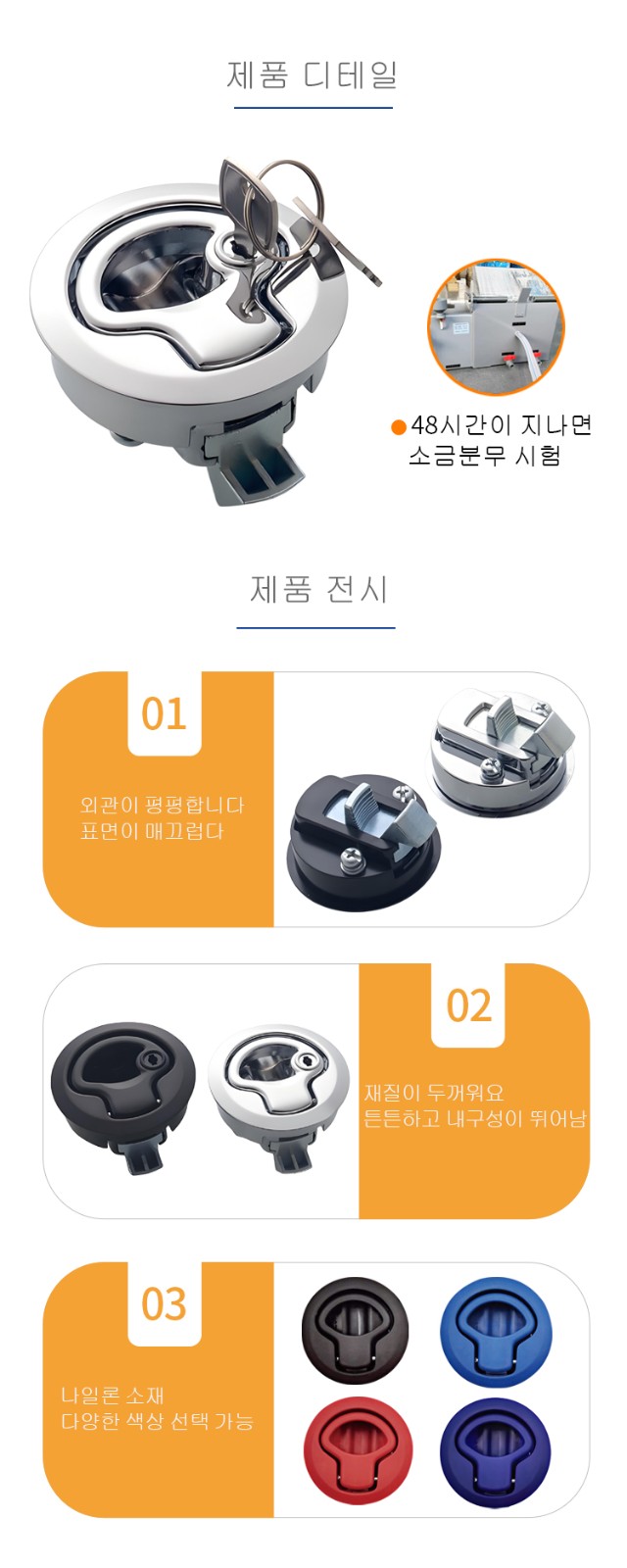 제품 디테일

48시간이 지나면 소금분무 시험

제품 전시

01

외관이 평평합니다
표면이 매끄럽다

02

재질이 두꺼워요
튼튼하고 내구성이 뛰어남

03

나일론 소재
다양한 색상 선택 가능