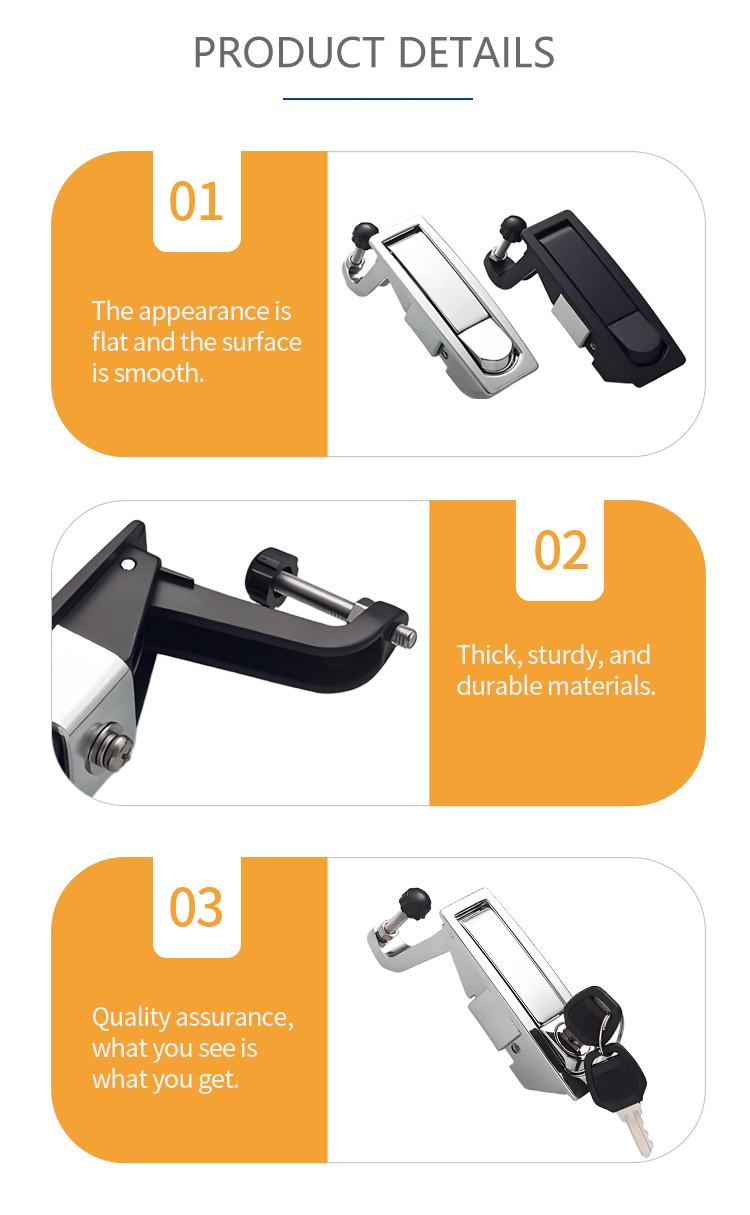 PRODUCT DETAILS

01

The appearance is flat and the surface is smooth.

02

Thick, sturdy, and durable materials.

03

Quality assurance, what you see is what you get.